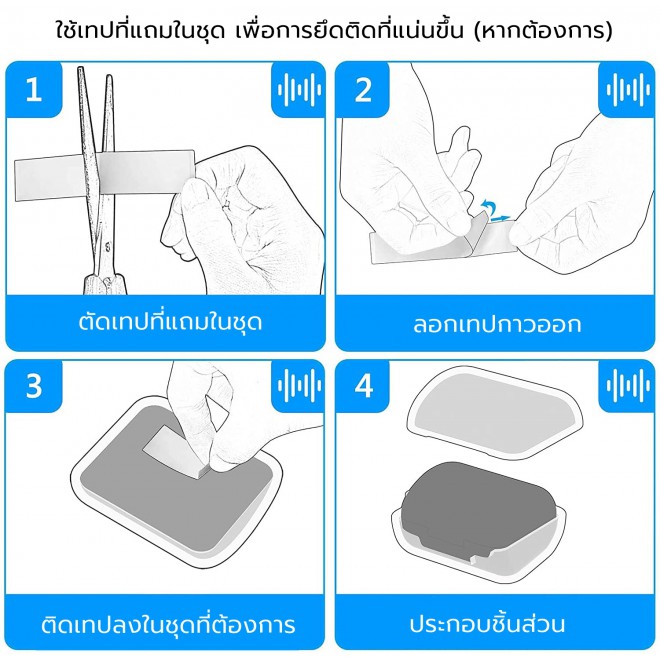 ใช้เทปที่แถมในชุด เพื่อการยึดติดที่แน่นขึ้น (หากต้องการ)

1

ตัดเทปที่แถมในชุด

2

ลอกเทปกาวออก

3

ติดเทปลงในชุดที่ต้องการ

4

ประกอบชิ้นส่วน