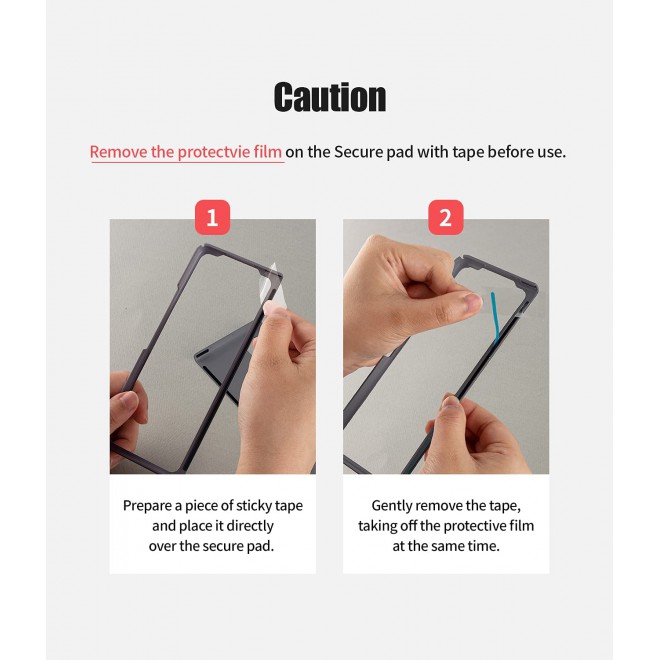 Caution

Remove the protectvie film on the Secure pad with tape before use.

1

Prepare a piece of sticky tape and place it directly over the secure pad.

2

Gently remove the tape, taking off the protective film at the same time.