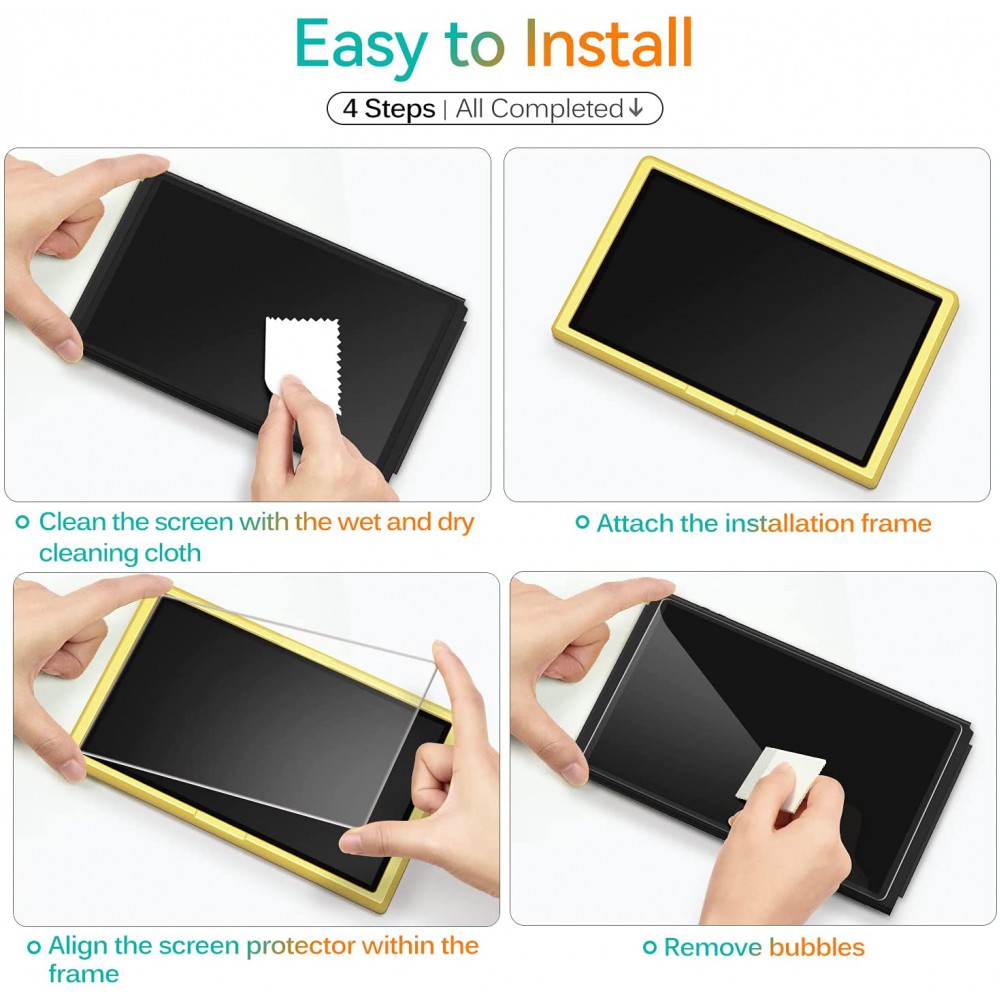 Easy to Install

4 Steps | All Completed↓

Clean the screen with the wet and dry cleaning cloth

Attach the installation frame

Align the screen protector within the frame

Remove bubbles