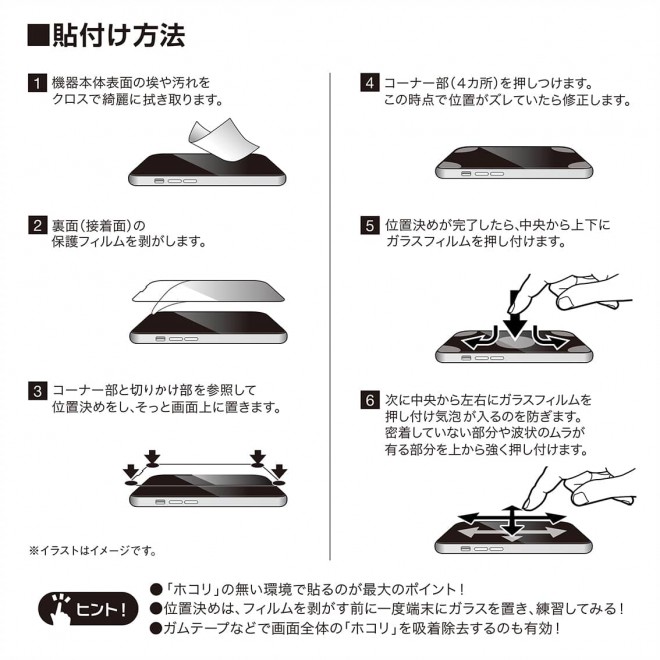 ■貼付け方法

1 機器本体表面の埃や汚れをクロスで綺麗に拭き取ります。

2 裏面(接着面)の保護フィルムを剥がします。

3 コーナー部と切りかけ部を参照して位置決めをし、そっと画面上に置きます。

※イラストはイメージです。

4 コーナー部(4カ所)を押しつけます。この時点で位置がズレていたら修正します。

5 位置決めが完了したら、中央から上下にガラスフィルムを押し付けます。

6 次に中央から左右にガラスフィルムを押し付け気泡が入るのを防ぎます。密着していない部分や波状のムラが有る部分を上から強く押し付けます。

ヒント!
●「ホコリ」の無い環境で貼るのが最大のポイント!
●位置決めは、フィルムを剥がす前に一度端末にガラスを置き、練習してみる!
●ガムテープなどで画面全体の「ホコリ」を吸着除去するのも有効!